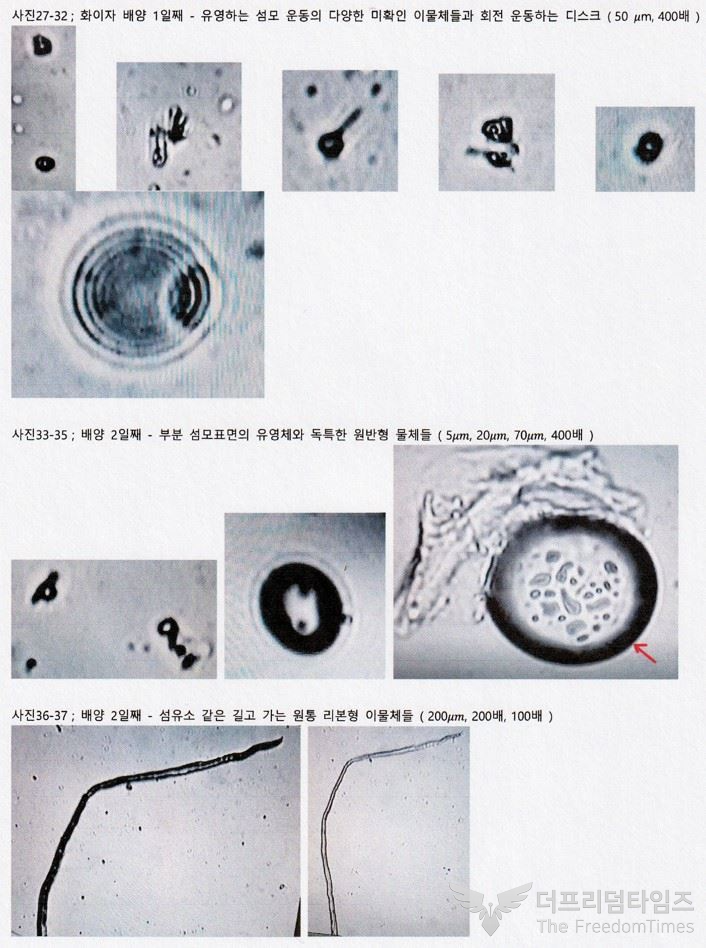 사진27-32 ; 화이자 배양 1일째 - 유영하는 섬모 운동의 다양한 미확인 이물체들과 회전 운동하는 디스크 ( 50 $\mu m$, 400배 )

사진33-35 ; 배양 2일째 - 부분 섬모표면의 유영체와 독특한 원반형 물체들 ( 5$\mu m$, 20$\mu m$, 70$\mu m$, 400배 )

사진36-37 ; 배양 2일째 - 섬유소 같은 길고 가는 원통 리본형 이물체들 ( 200$\mu m$, 200배, 100배 )

더프리덤타임즈
The FreedomTimes